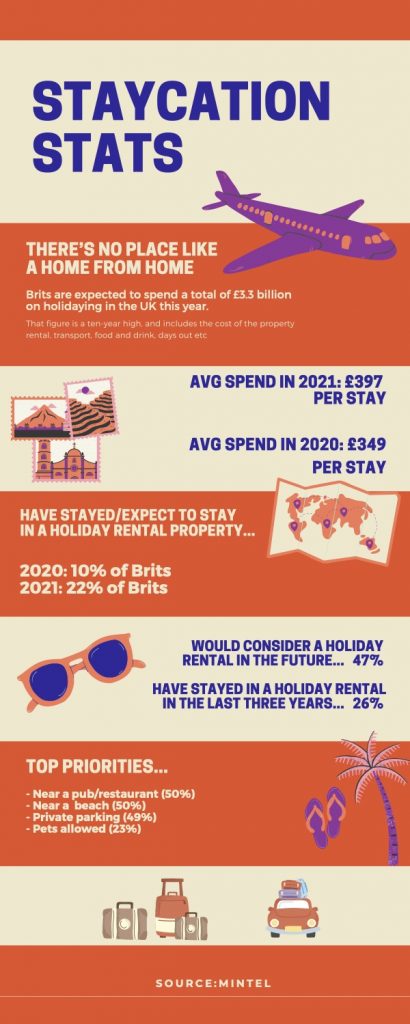 STAYCATION STATS

THERE'S NO PLACE LIKE A HOME FROM HOME

Brits are expected to spend a total of £3.3 billion on holidaying in the UK this year.

That figure is a ten-year high, and includes the cost of the property rental, transport, food and drink, days out etc

AVG SPEND IN 2021: £397 PER STAY

AVG SPEND IN 2020: £349 PER STAY

HAVE STAYED/EXPECT TO STAY IN A HOLIDAY RENTAL PROPERTY...

2020: 10% of Brits
2021: 22% of Brits

WOULD CONSIDER A HOLIDAY RENTAL IN THE FUTURE... 47%

HAVE STAYED IN A HOLIDAY RENTAL IN THE LAST THREE YEARS... 26%

TOP PRIORITIES...

- Near a pub/restaurant (50%)
- Near a beach (50%)
- Private parking (49%)
- Pets allowed (23%)

SOURCE:MINTEL